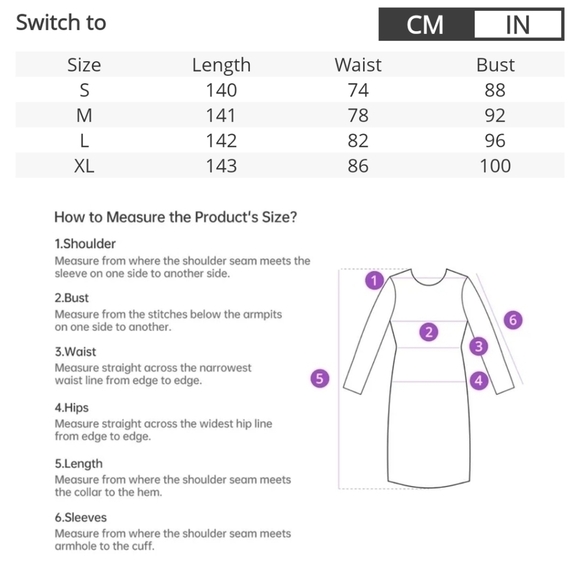 Switch to

CM IN

| Size | Length | Waist | Bust |
|---|---|---|---|
| S | 140 | 74 | 88 |
| M | 141 | 78 | 92 |
| L | 142 | 82 | 96 |
| XL | 143 | 86 | 100 |

How to Measure the Product's Size?

1.Shoulder
Measure from where the shoulder seam meets the sleeve on one side to another side.

2.Bust
Measure from the stitches below the armpits on one side to another.

3.Waist
Measure straight across the narrowest waist line from edge to edge.

4.Hips
Measure straight across the widest hip line from edge to edge.

5.Length
Measure from where the shoulder seam meets the collar to the hem.

6.Sleeves
Measure from where the shoulder seam meets armhole to the cuff.

1
2
3
4
5
6